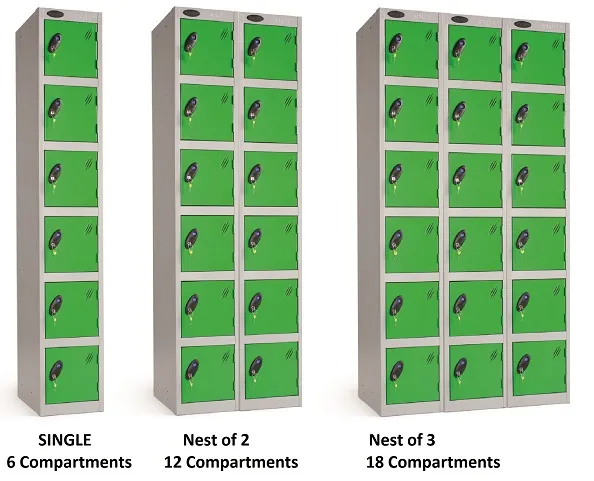 SINGLE
6 Compartments

Nest of 2
12 Compartments

Nest of 3
18 Compartments