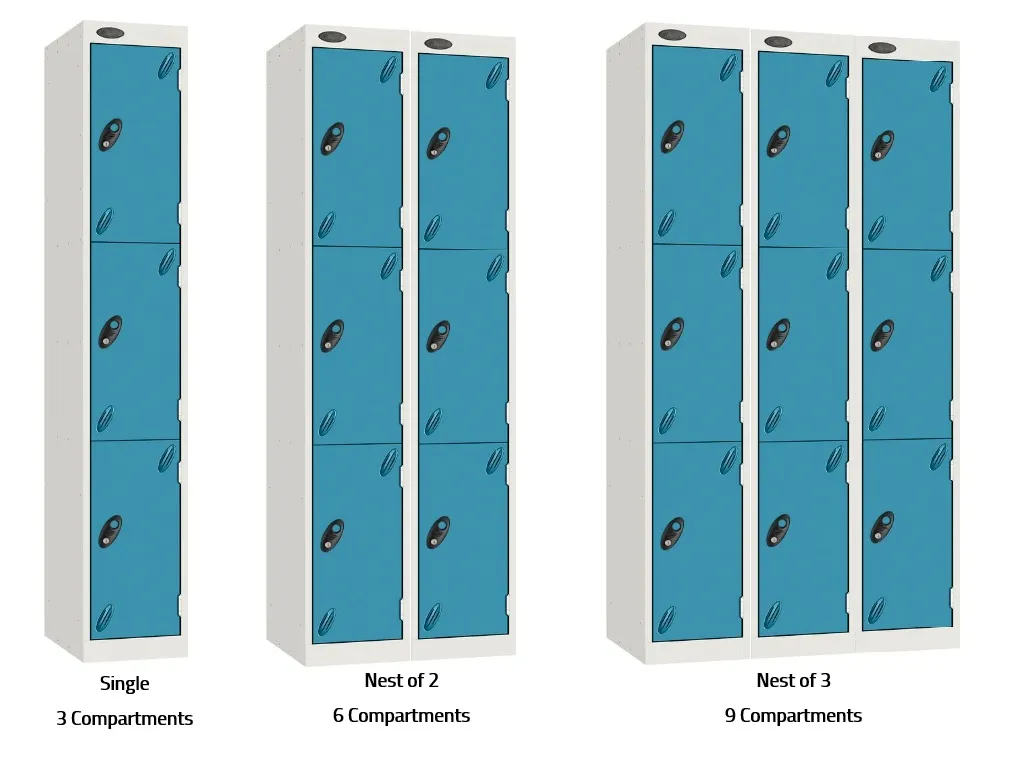 Single
3 Compartments

Nest of 2
6 Compartments

Nest of 3
9 Compartments