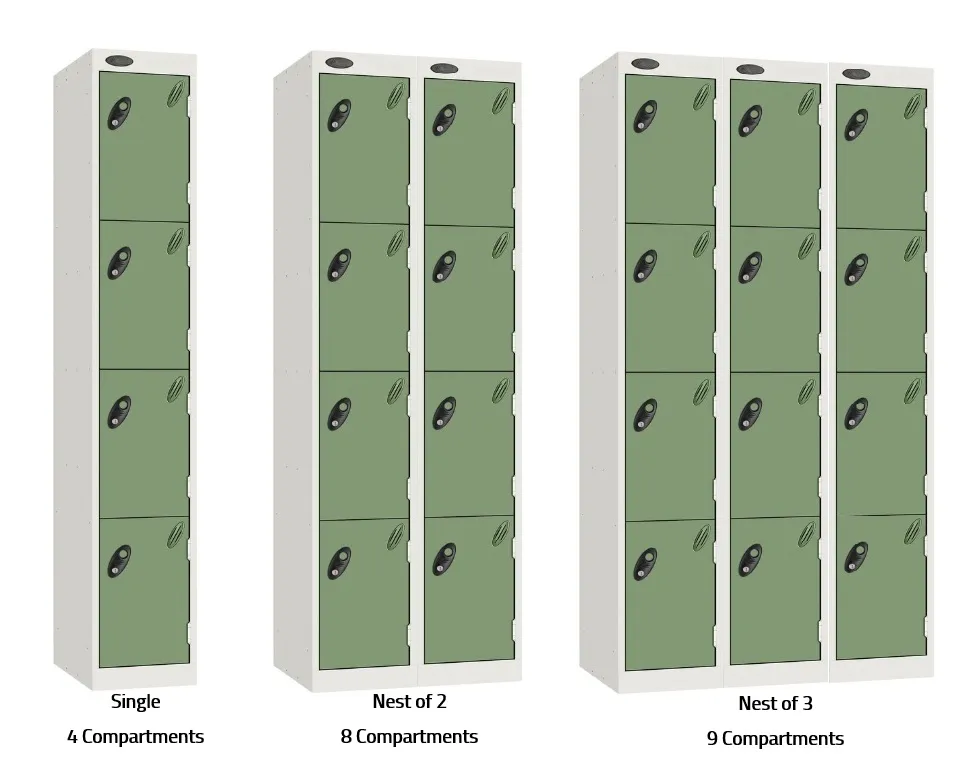 Single
4 Compartments

Nest of 2
8 Compartments

Nest of 3
9 Compartments