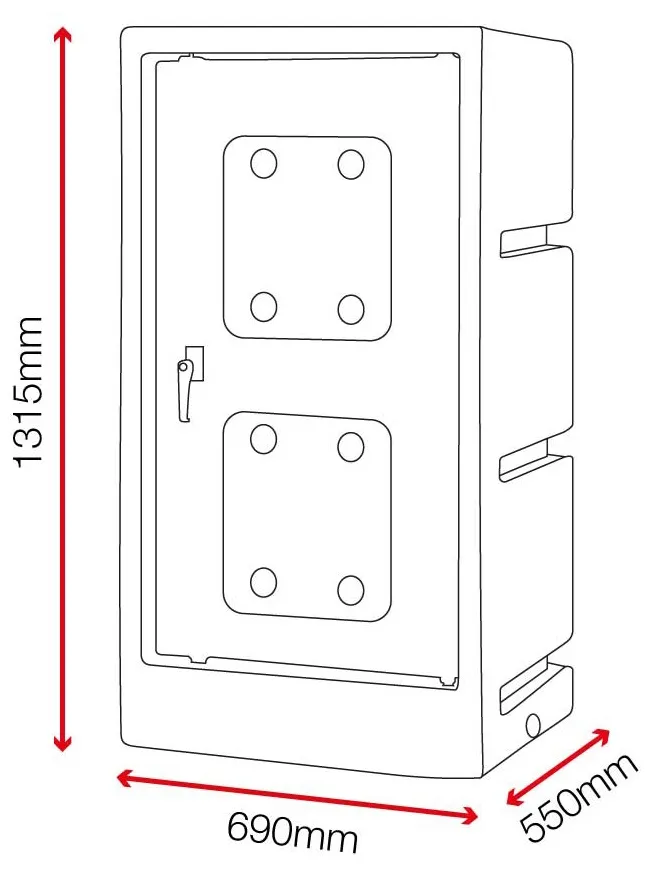 1315mm

690mm

550mm