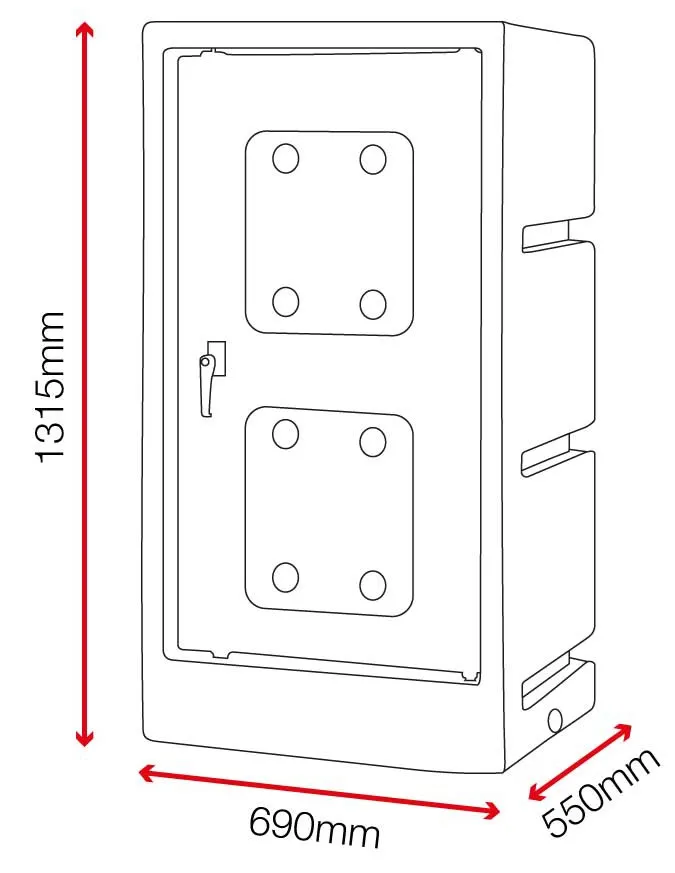 1315mm

690mm

550mm